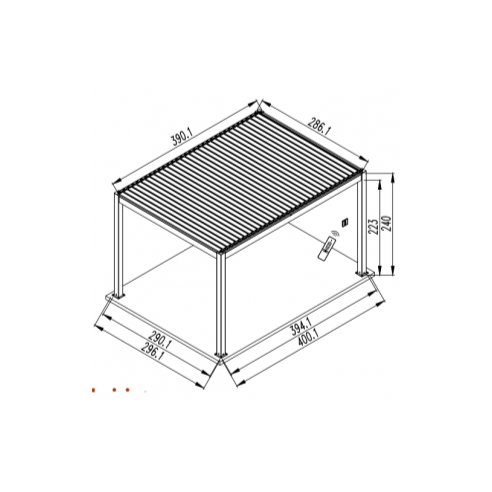 390.1
286.1
223
240
290.1
296.1
394.1
400.1